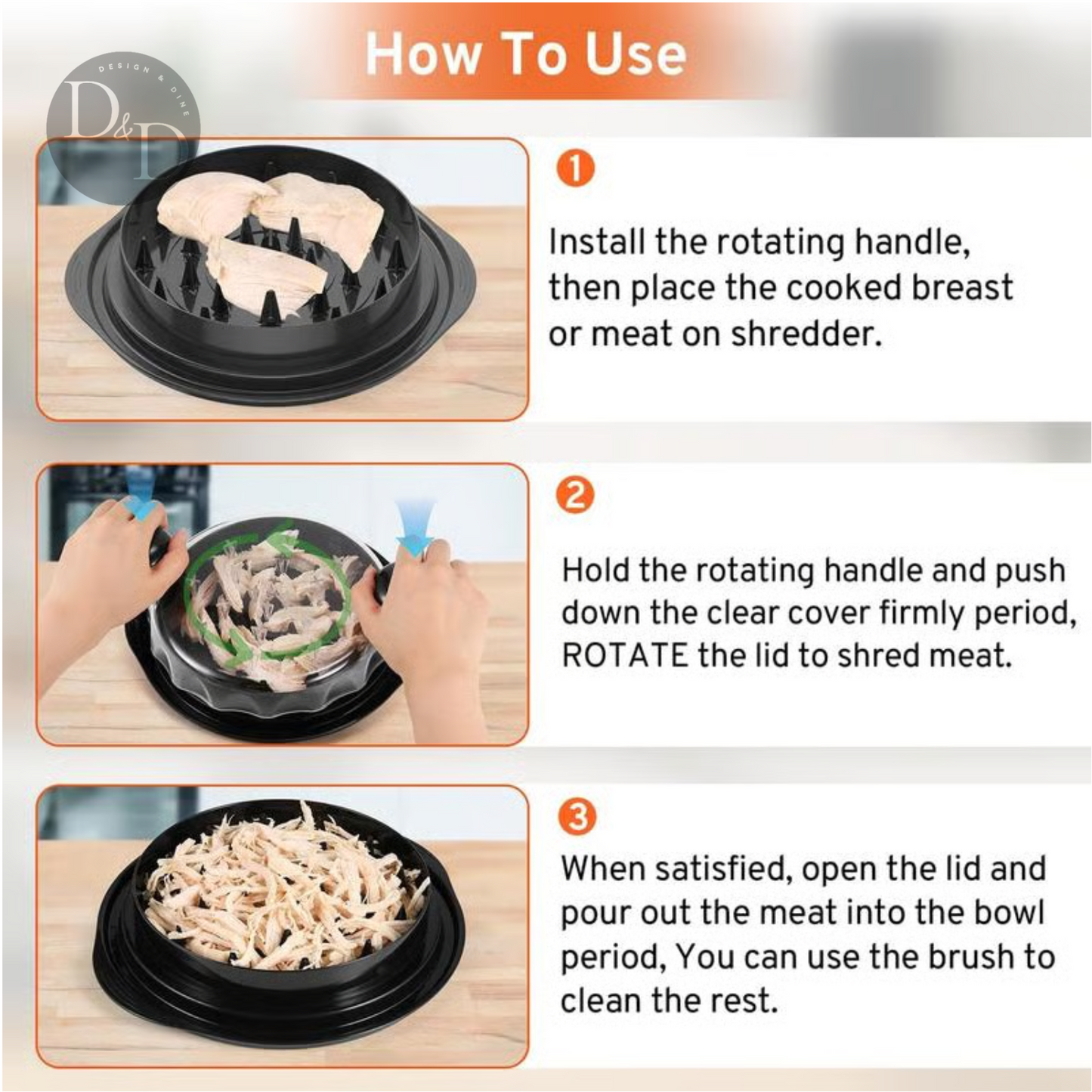 How To Use

DESIGN & DINE
D&D

1

Install the rotating handle, then place the cooked breast or meat on shredder.

2

Hold the rotating handle and push down the clear cover firmly period, ROTATE the lid to shred meat.

3

When satisfied, open the lid and pour out the meat into the bowl period, You can use the brush to clean the rest.